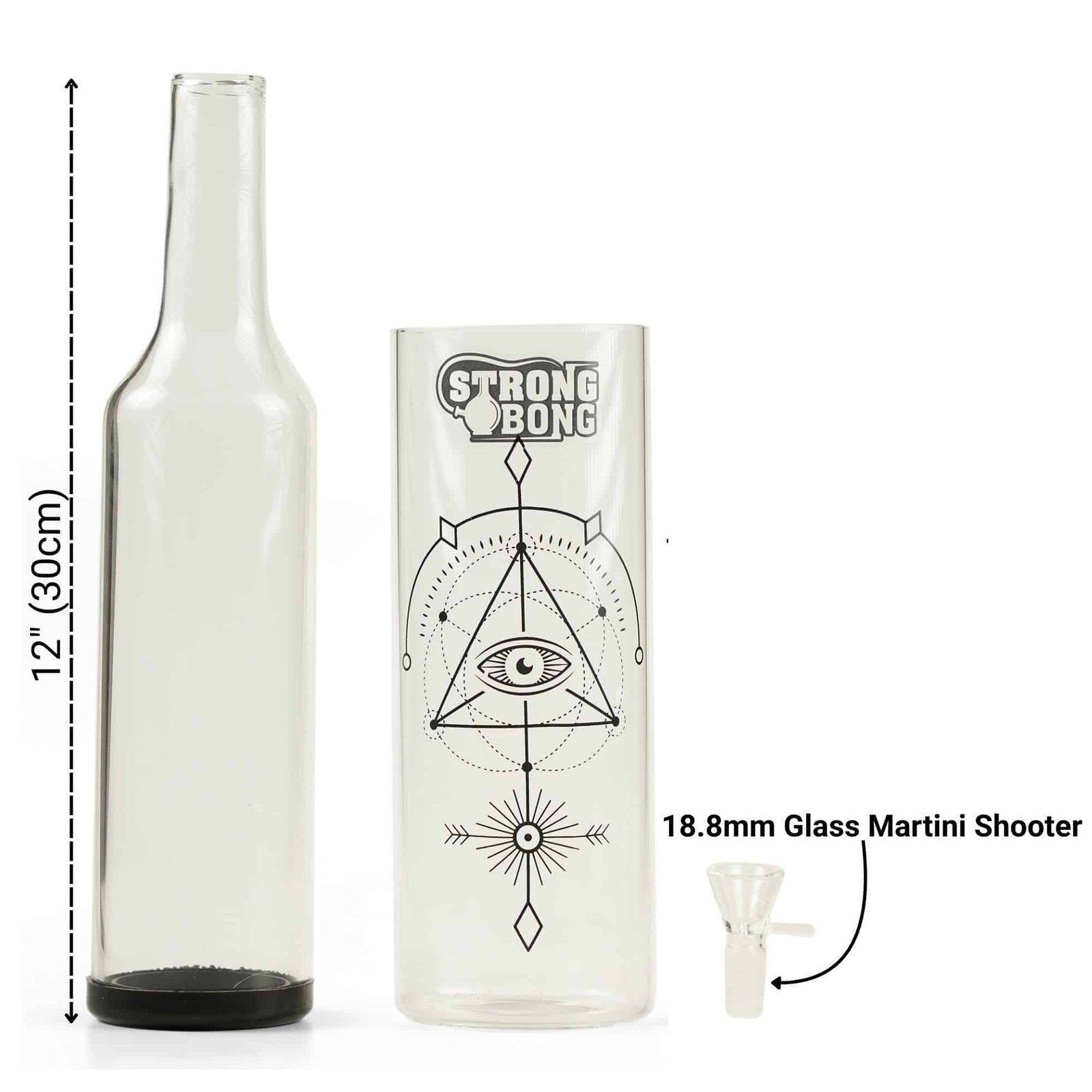 12" (30cm)

STRONG BONG

18.8mm Glass Martini Shooter