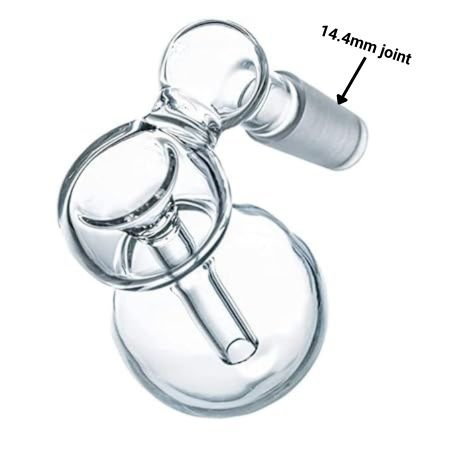 14.4mm joint