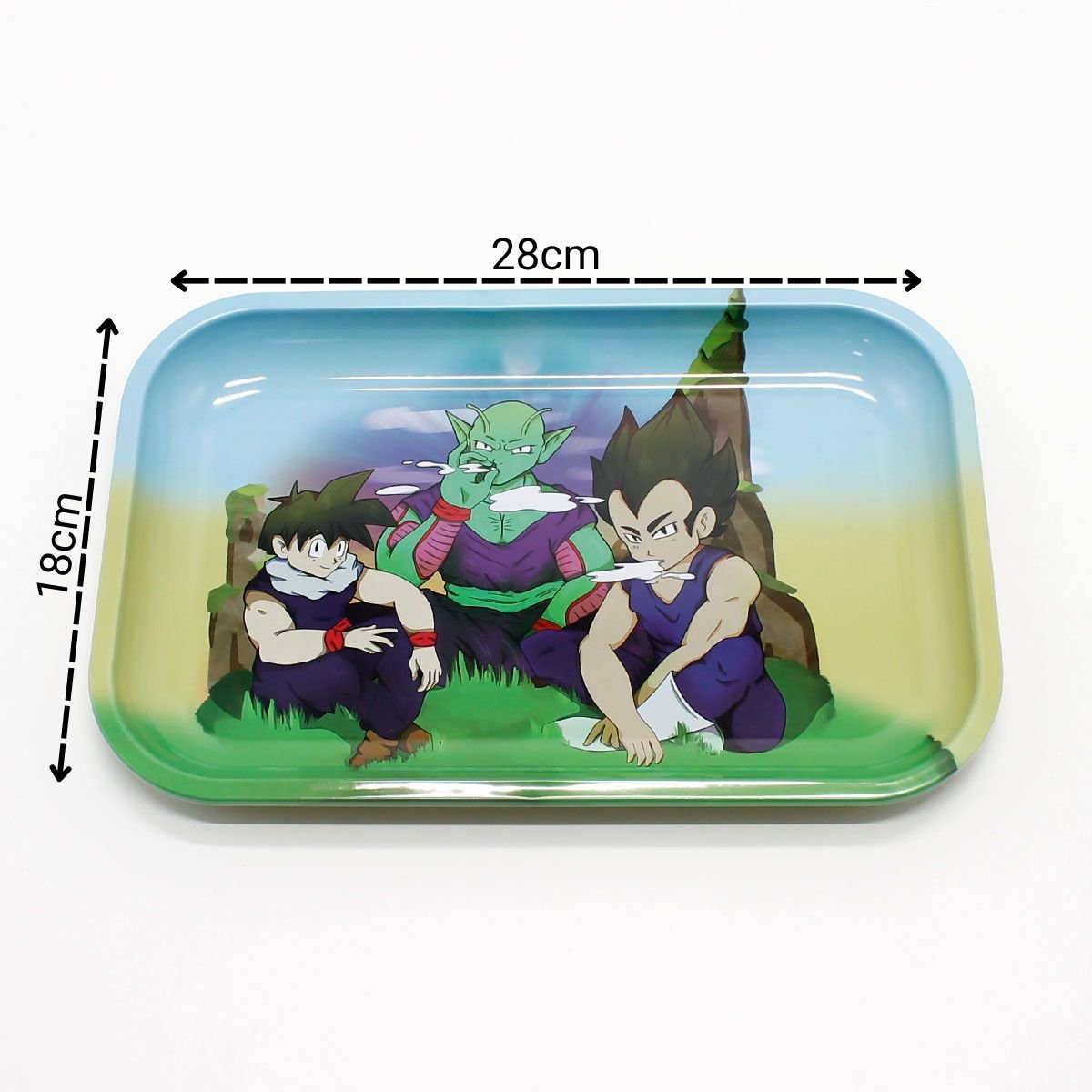 28cm

18cm