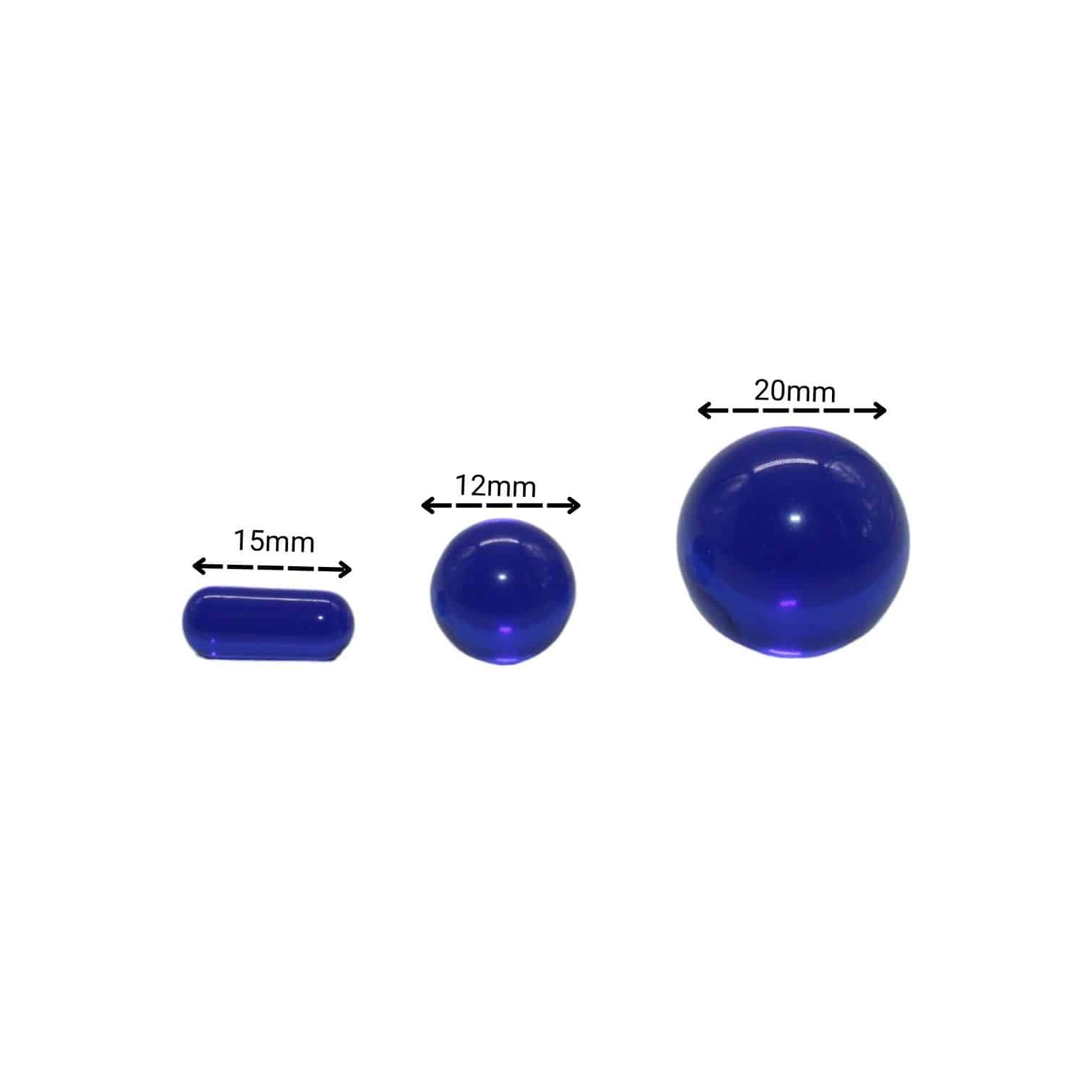 15mm

12mm

20mm