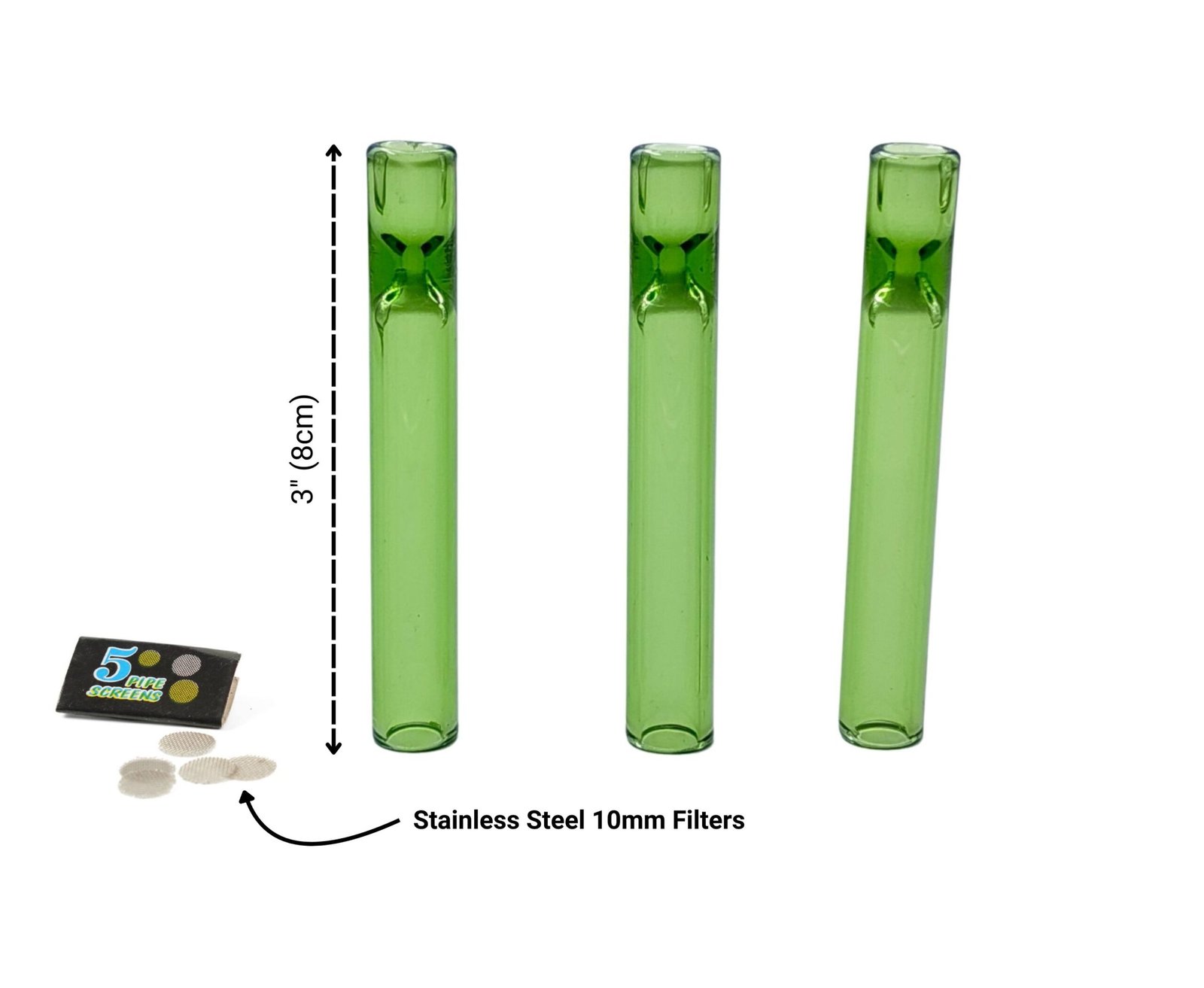 3" (8cm)

5 PIPE SCREENS

Stainless Steel 10mm Filters