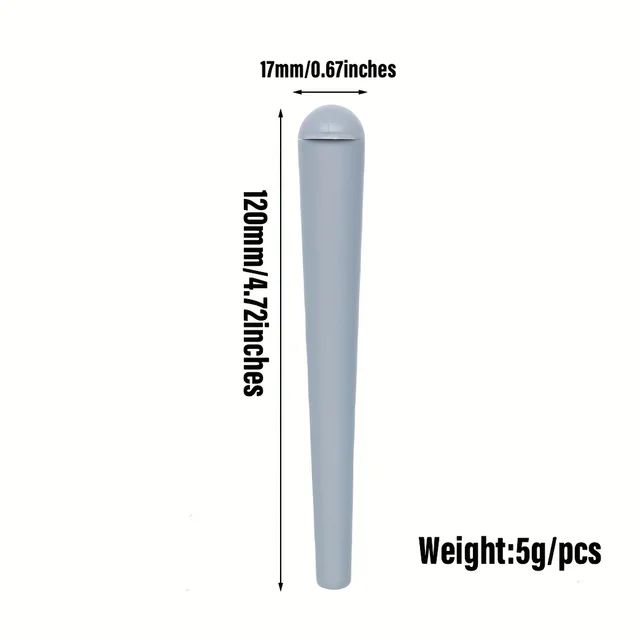 17mm/0.67inches

120mm/4.72inches

Weight:5g/pcs