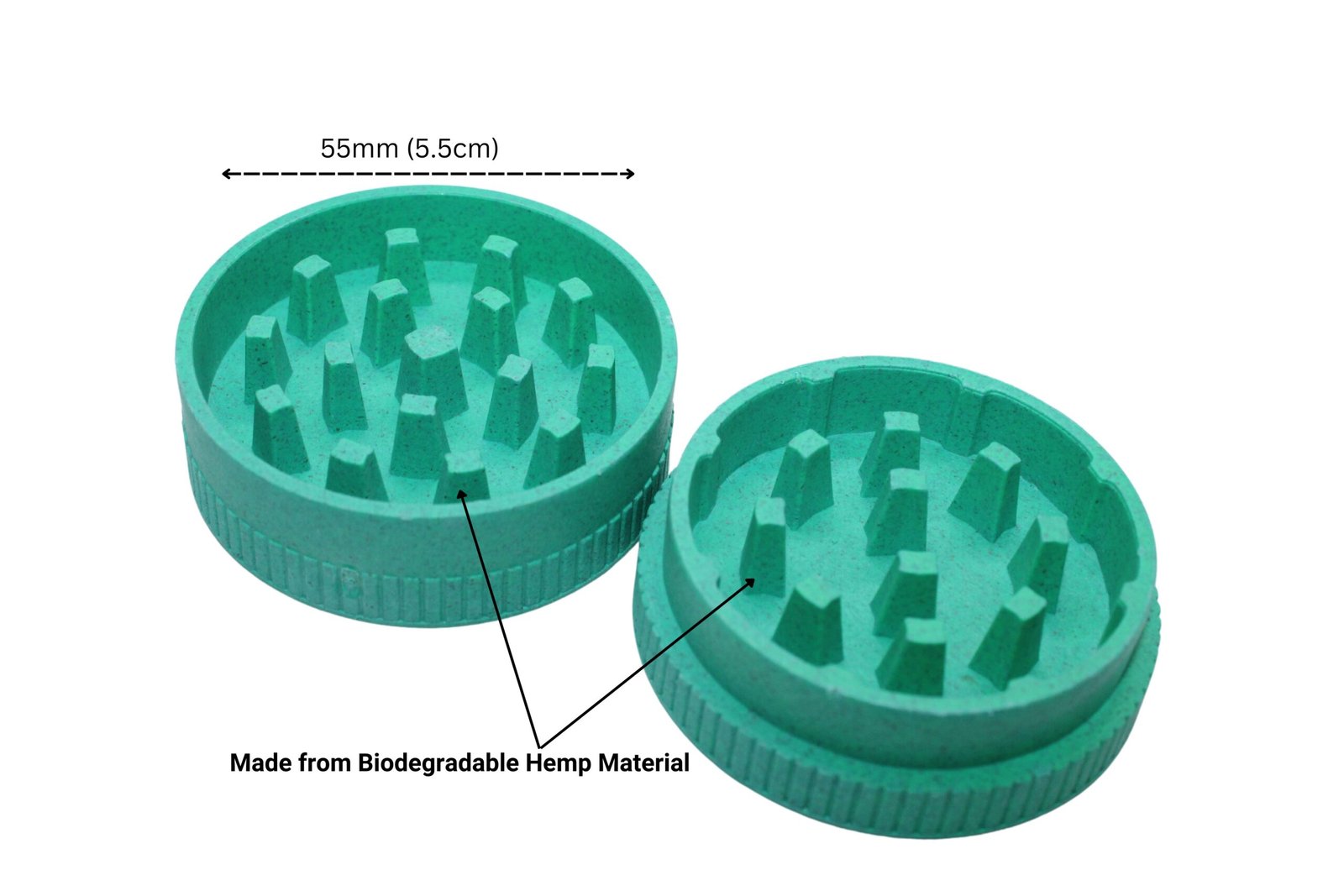 55mm (5.5cm)

Made from Biodegradable Hemp Material