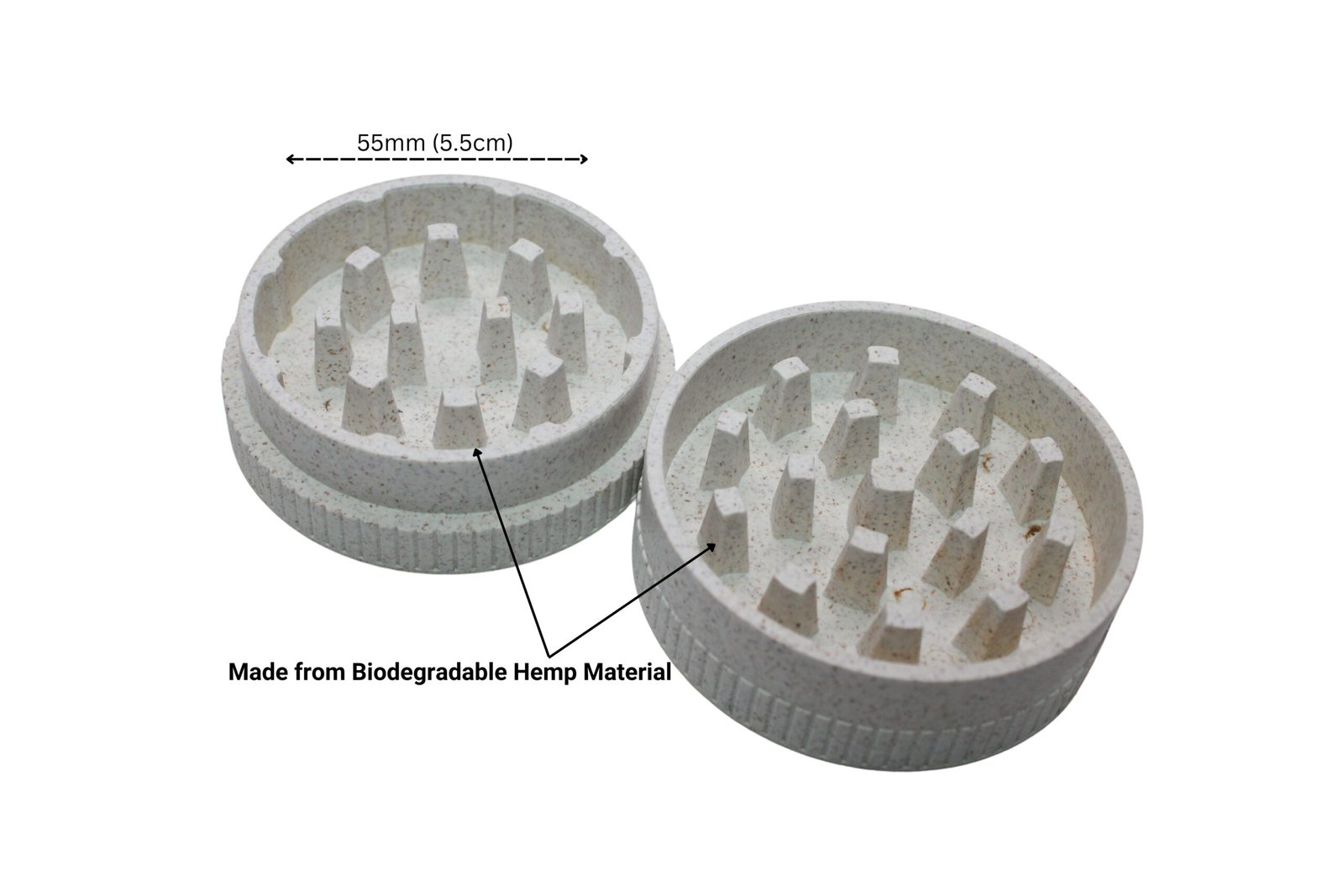 55mm (5.5cm)

Made from Biodegradable Hemp Material