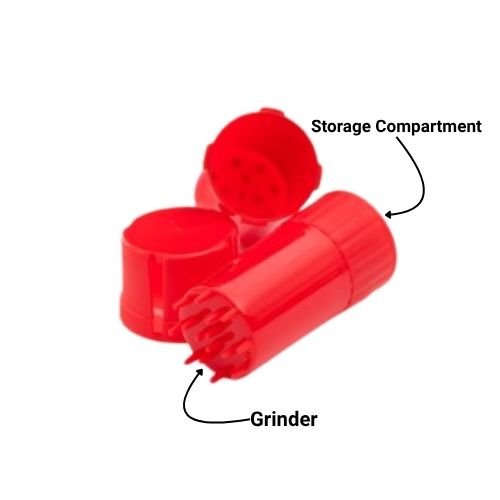 Storage Compartment

Grinder