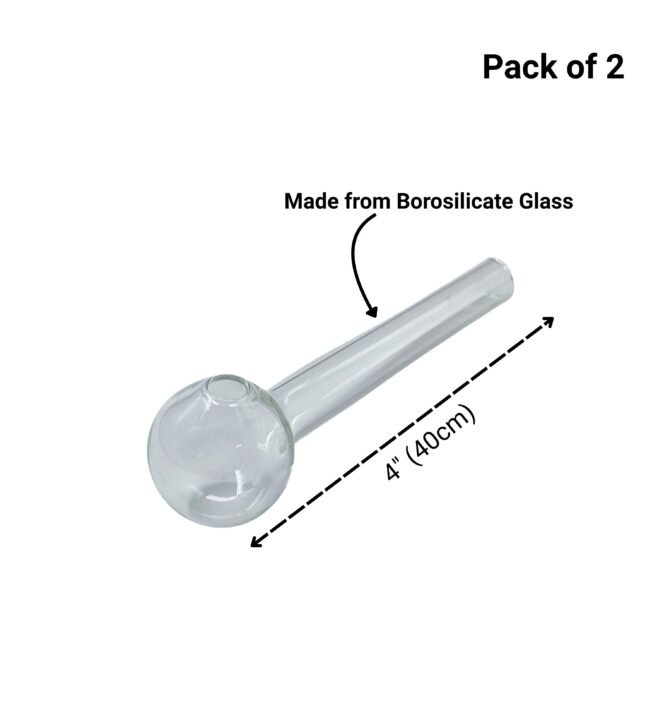 Pack of 2

Made from Borosilicate Glass

4" (40cm)