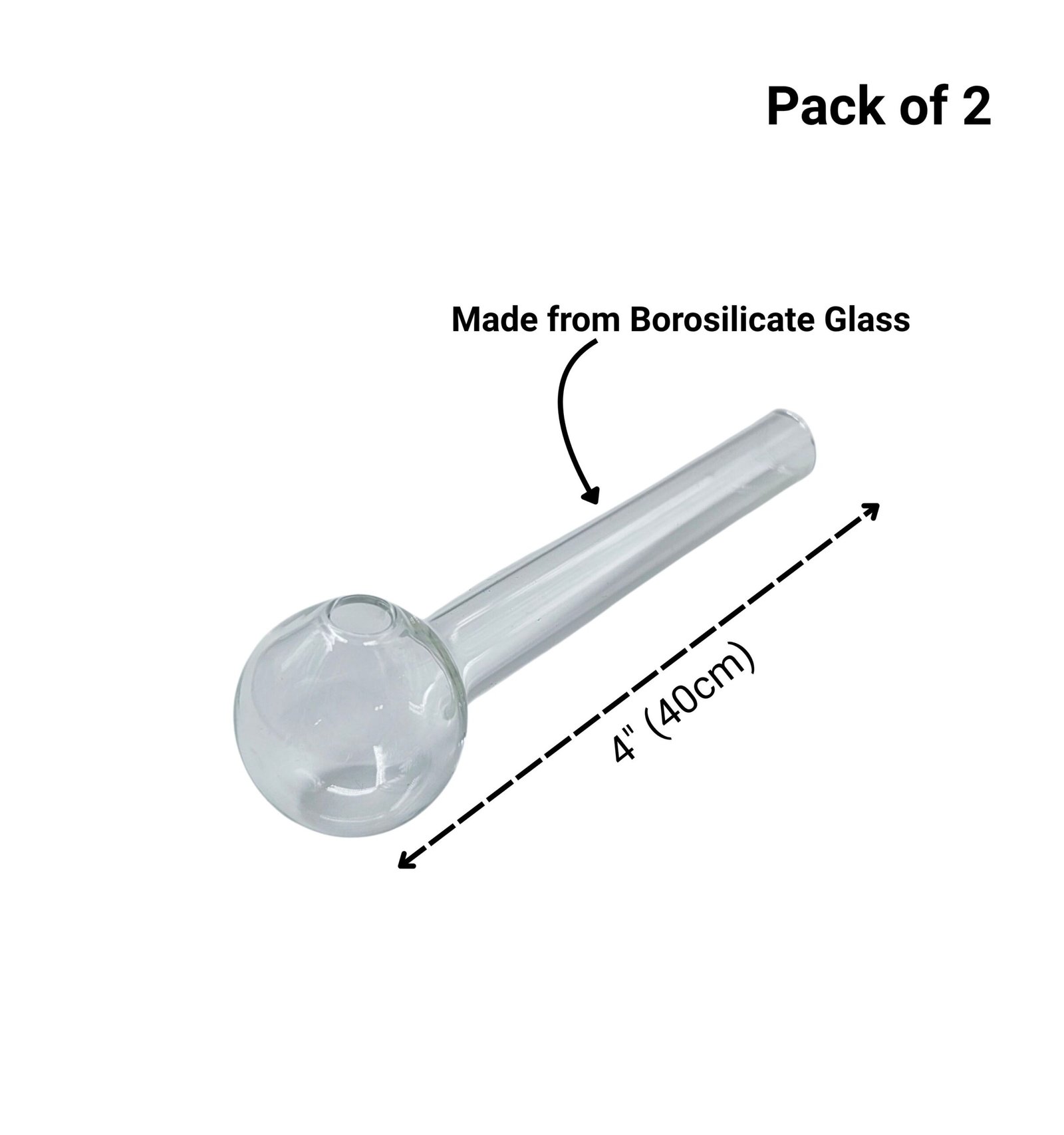 Pack of 2

Made from Borosilicate Glass

4" (40cm)