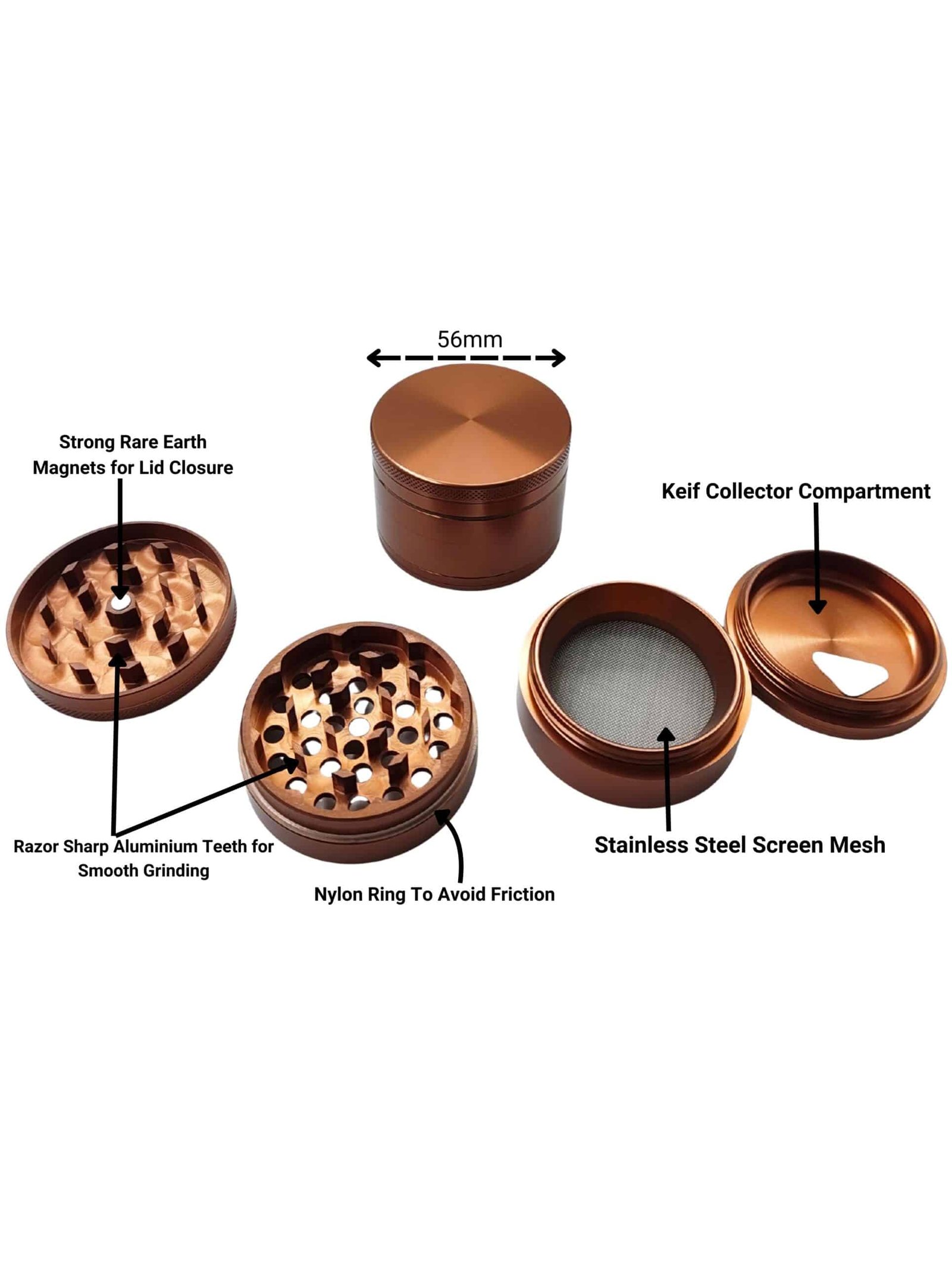 56mm

Strong Rare Earth Magnets for Lid Closure

Keif Collector Compartment

Razor Sharp Aluminium Teeth for Smooth Grinding

Nylon Ring To Avoid Friction

Stainless Steel Screen Mesh