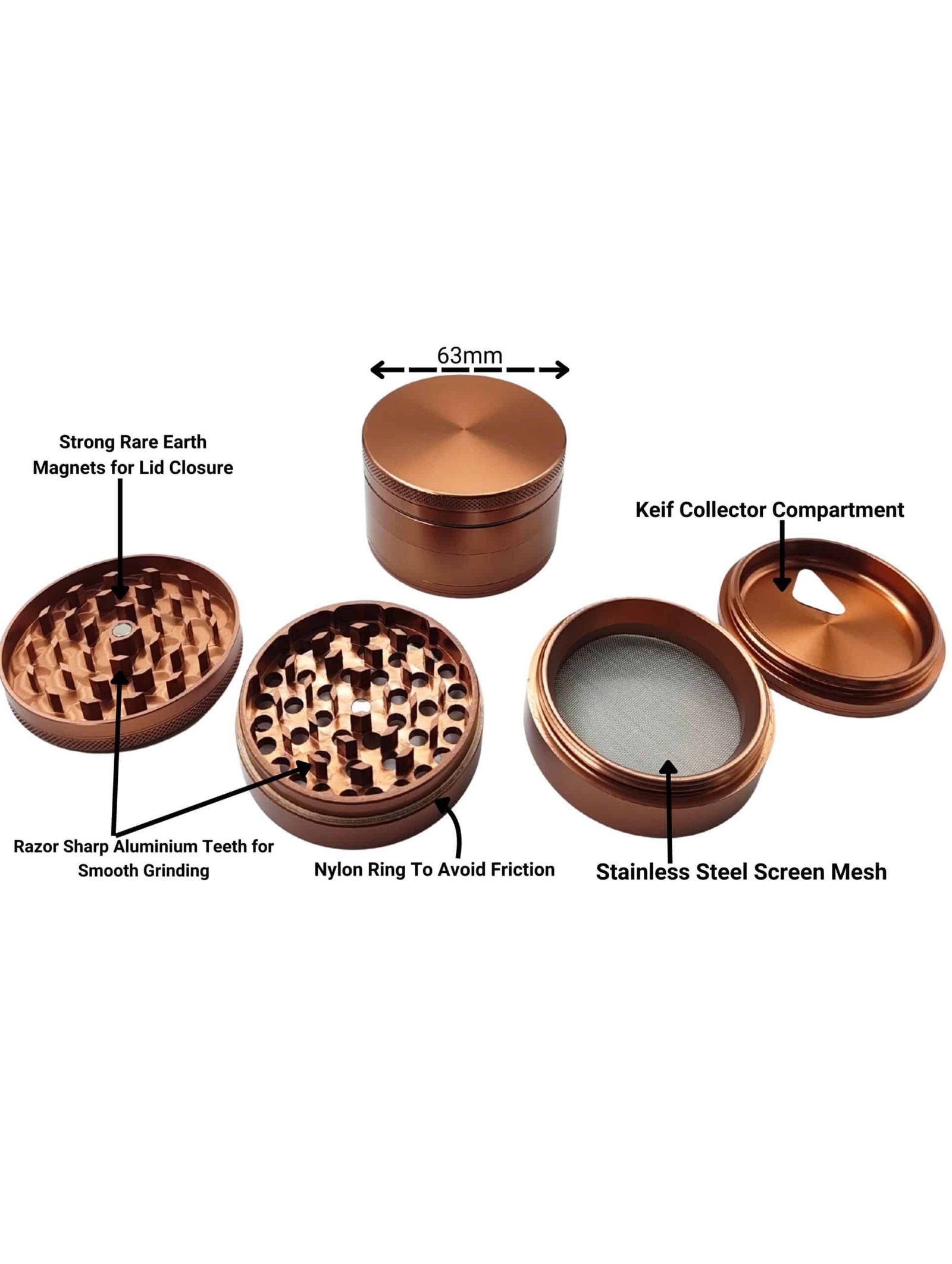 63mm

Strong Rare Earth Magnets for Lid Closure

Keif Collector Compartment

Razor Sharp Aluminium Teeth for Smooth Grinding

Nylon Ring To Avoid Friction

Stainless Steel Screen Mesh