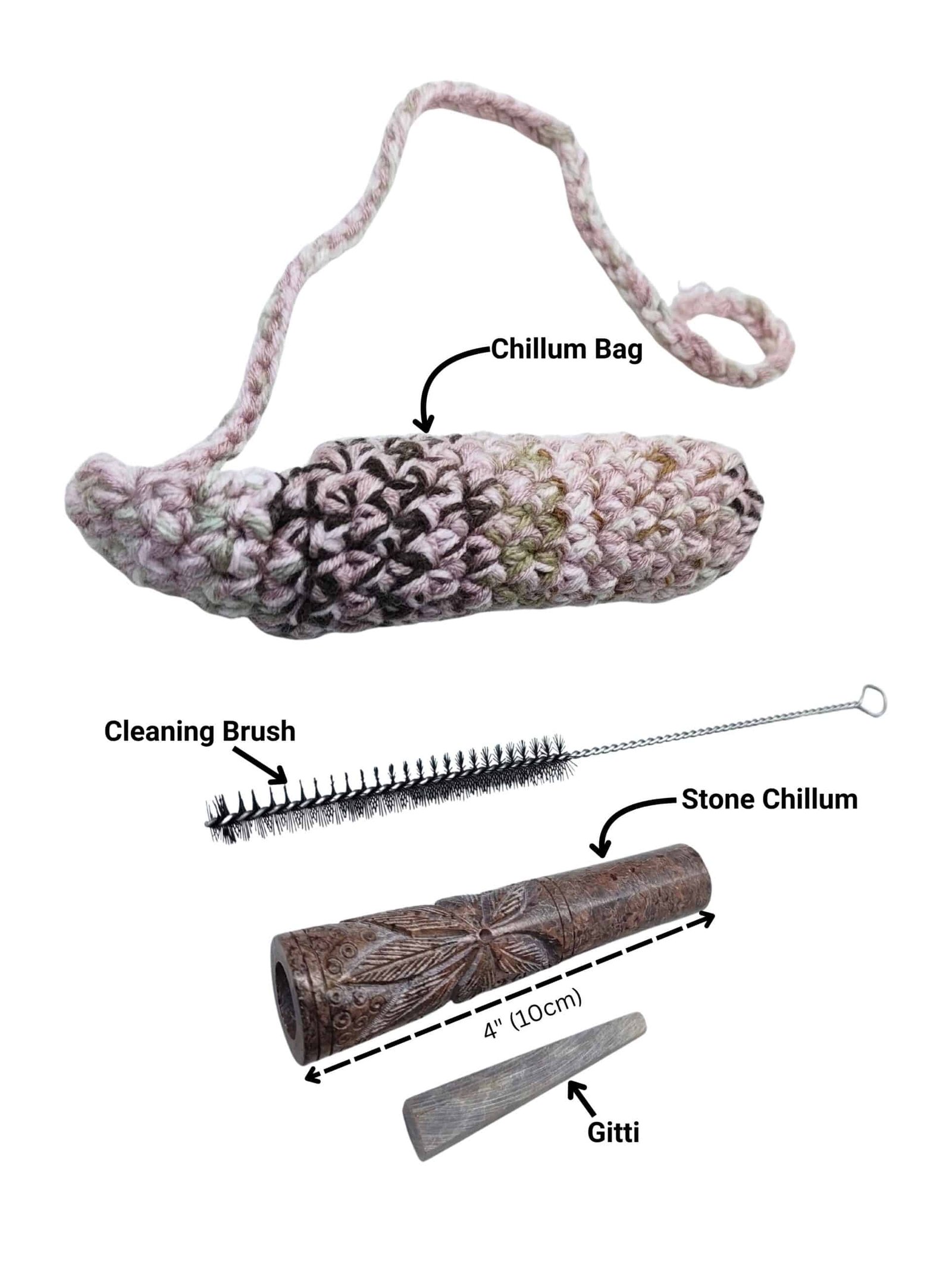 Chillum Bag

Cleaning Brush

Stone Chillum

4" (10cm)

Gitti