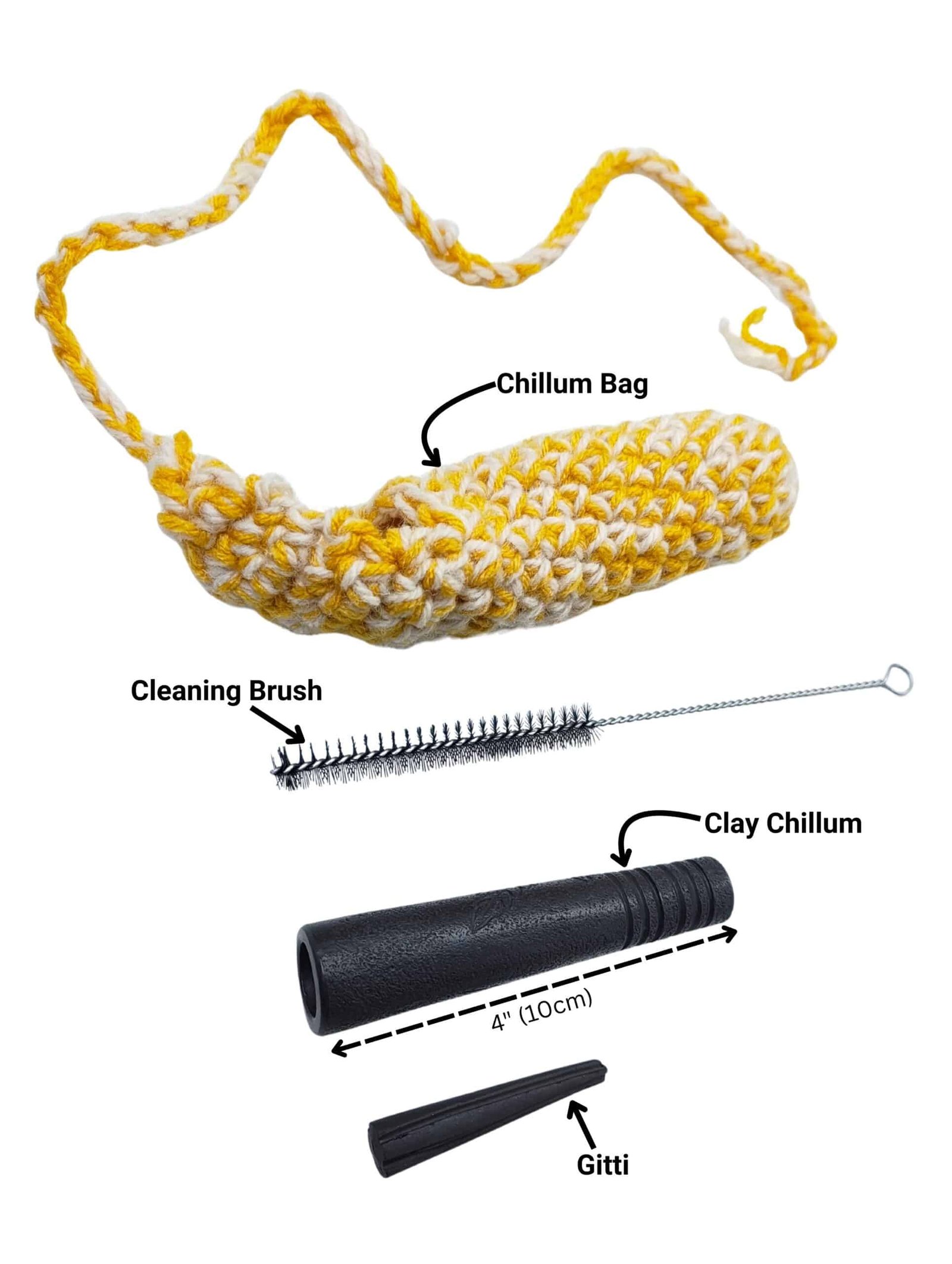 Chillum Bag

Cleaning Brush

Clay Chillum

4" (10cm)

Gitti