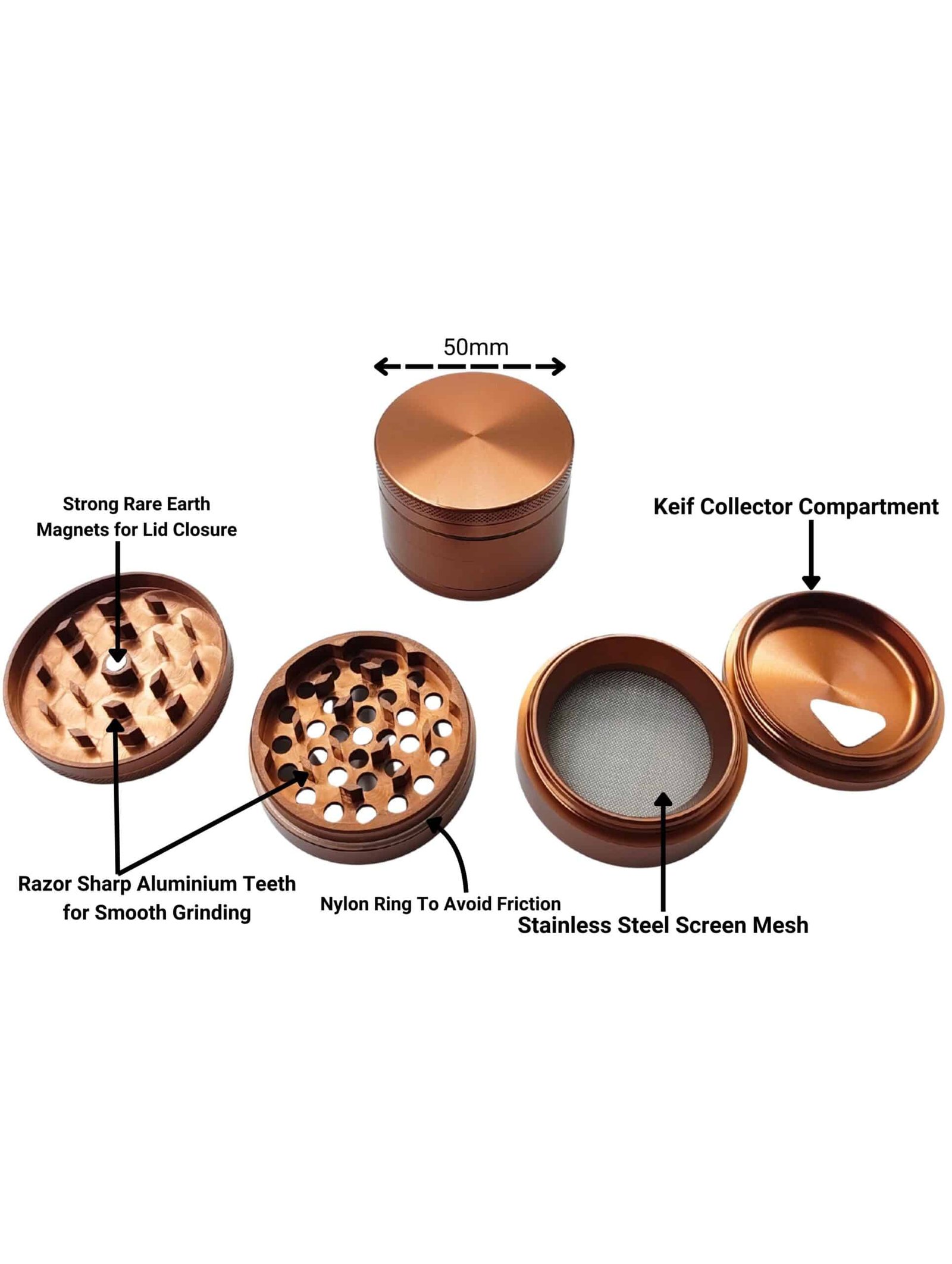 50mm

Strong Rare Earth Magnets for Lid Closure

Keif Collector Compartment

Razor Sharp Aluminium Teeth for Smooth Grinding

Nylon Ring To Avoid Friction

Stainless Steel Screen Mesh